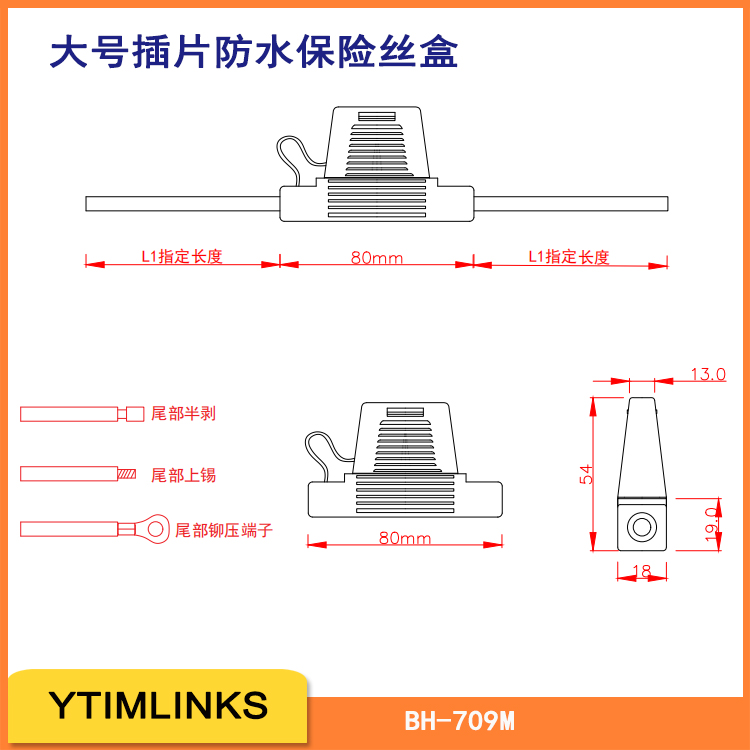 大号插片防水保险丝盒

L1指定长度
80mm
L1指定长度

尾部半剥
尾部上锡
尾部铆压端子

80mm

13.0
54
19.0
18

YTIMLINKS
BH-709M