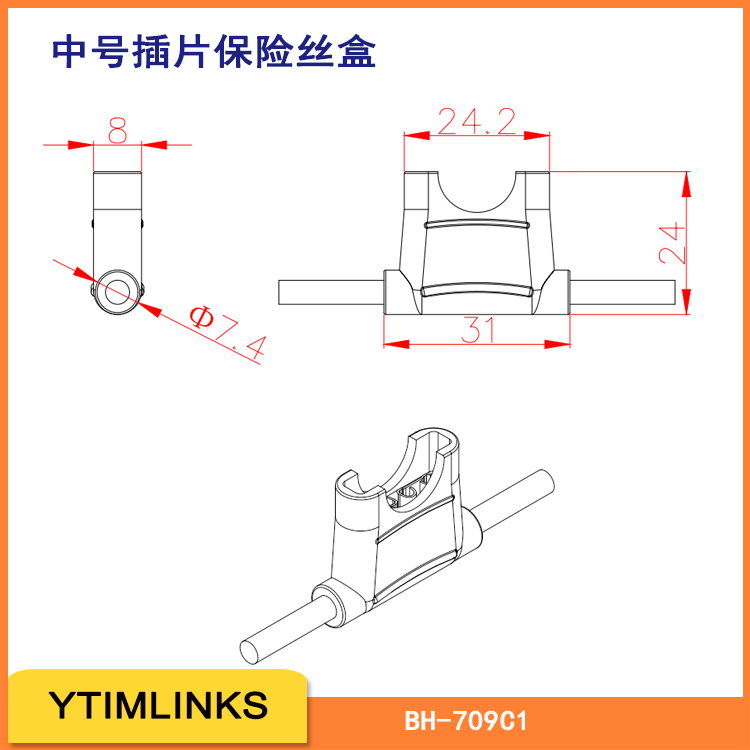 中号插片保险丝盒

8

Φ7.4

24.2

24

31

YTIMLINKS

BH-709C1